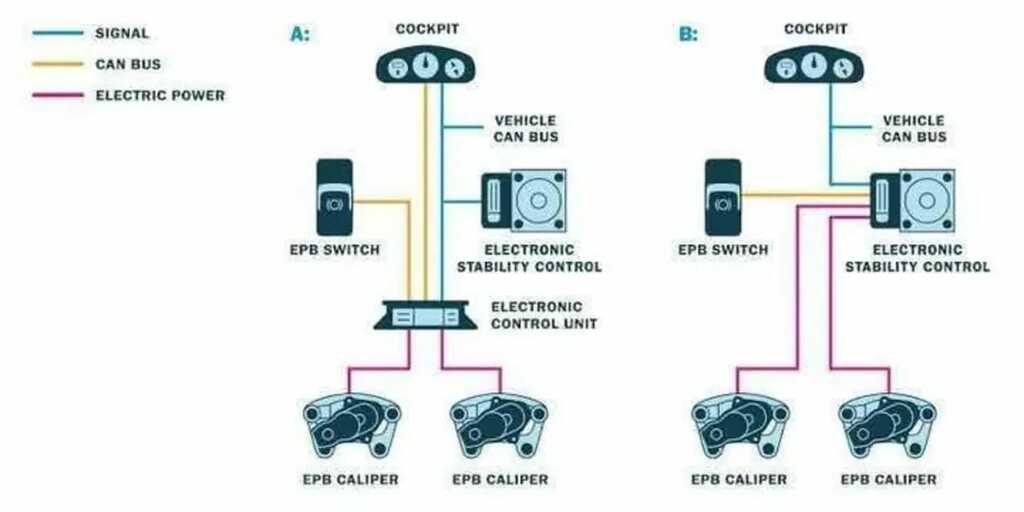 SIGNAL
CAN BUS
ELECTRIC POWER

A:
COCKPIT
VEHICLE CAN BUS
EPB SWITCH
ELECTRONIC STABILITY CONTROL
ELECTRONIC CONTROL UNIT
EPB CALIPER
EPB CALIPER

B:
COCKPIT
VEHICLE CAN BUS
EPB SWITCH
ELECTRONIC STABILITY CONTROL
EPB CALIPER
EPB CALIPER